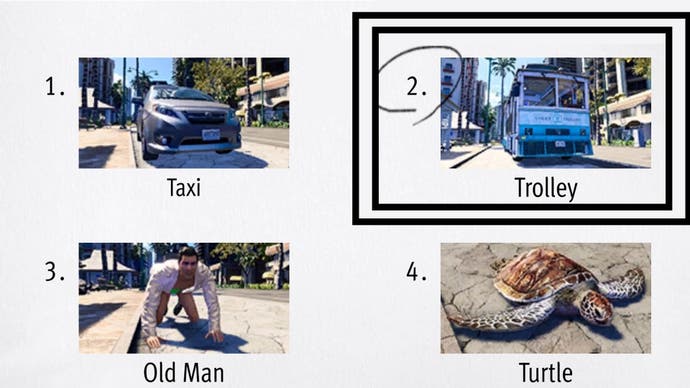 1.

Taxi

2.

Trolley

3.

Old Man

4.

Turtle