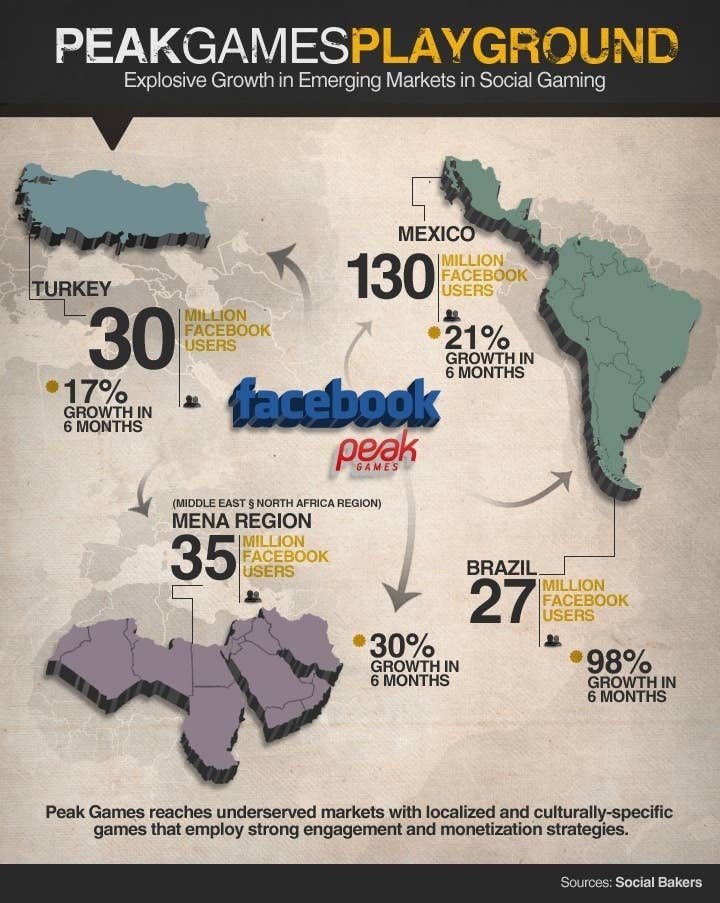 PEAKGAMESPLAYGROUND
Explosive Growth in Emerging Markets in Social Gaming

TURKEY
30 MILLION FACEBOOK USERS
17% GROWTH IN 6 MONTHS

MEXICO
130 MILLION FACEBOOK USERS
21% GROWTH IN 6 MONTHS

facebook
peak GAMES

(MIDDLE EAST § NORTH AFRICA REGION)
MENA REGION
35 MILLION FACEBOOK USERS
30% GROWTH IN 6 MONTHS

BRAZIL
27 MILLION FACEBOOK USERS
98% GROWTH IN 6 MONTHS

Peak Games reaches underserved markets with localized and culturally-specific games that employ strong engagement and monetization strategies.

Sources: Social Bakers